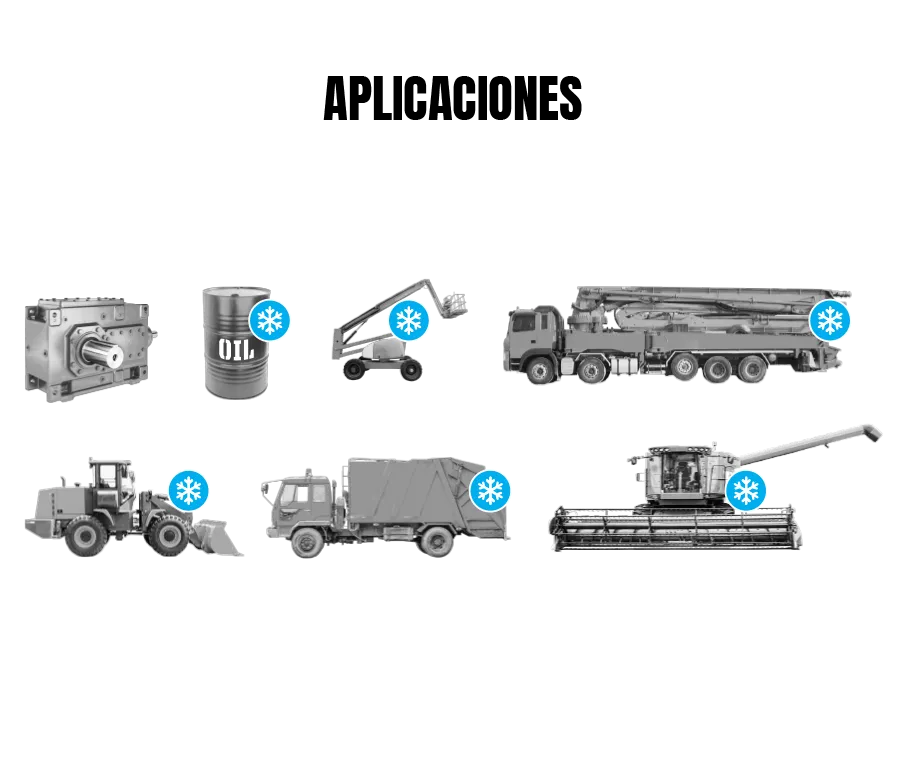 APLICACIONES

OIL